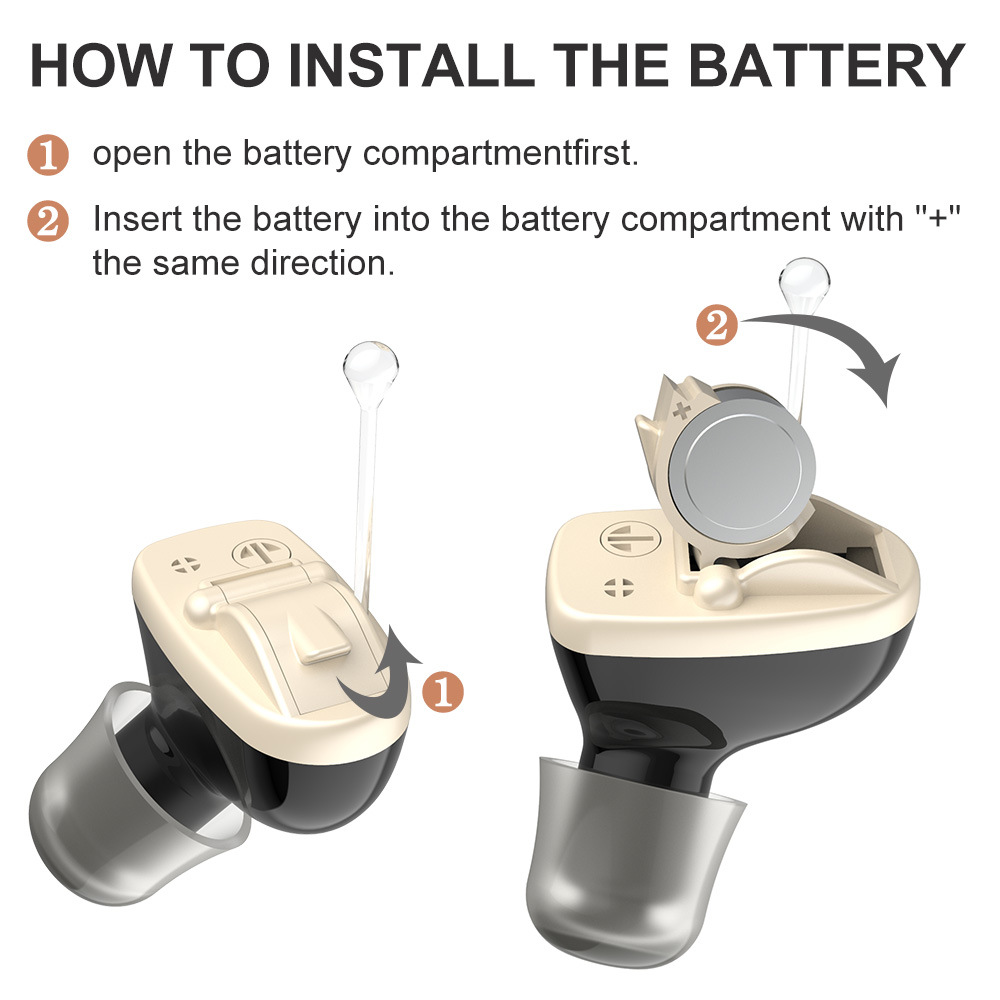 HOW TO INSTALL THE BATTERY

1 open the battery compartmentfirst.

2 Insert the battery into the battery compartment with "+" the same direction.

2

+

1